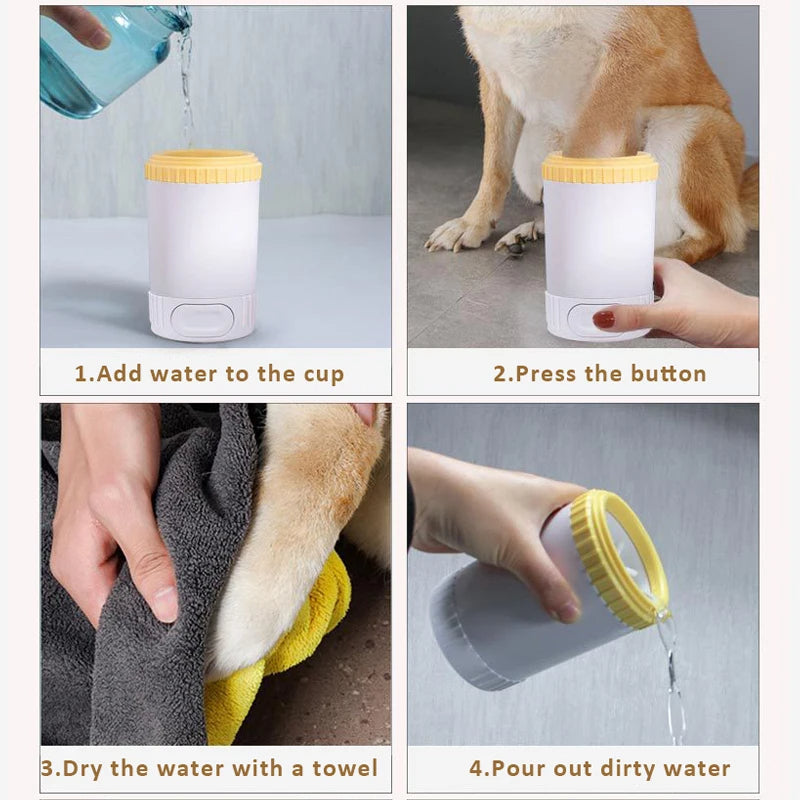 1.Add water to the cup

2.Press the button

3.Dry the water with a towel

4.Pour out dirty water